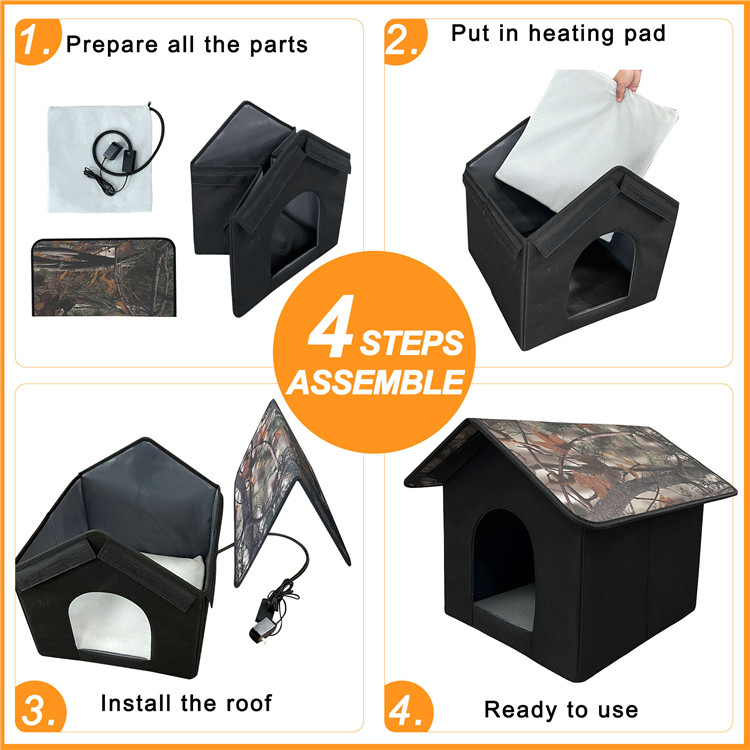 1. Prepare all the parts

2. Put in heating pad

4 STEPS ASSEMBLE

3. Install the roof

4. Ready to use